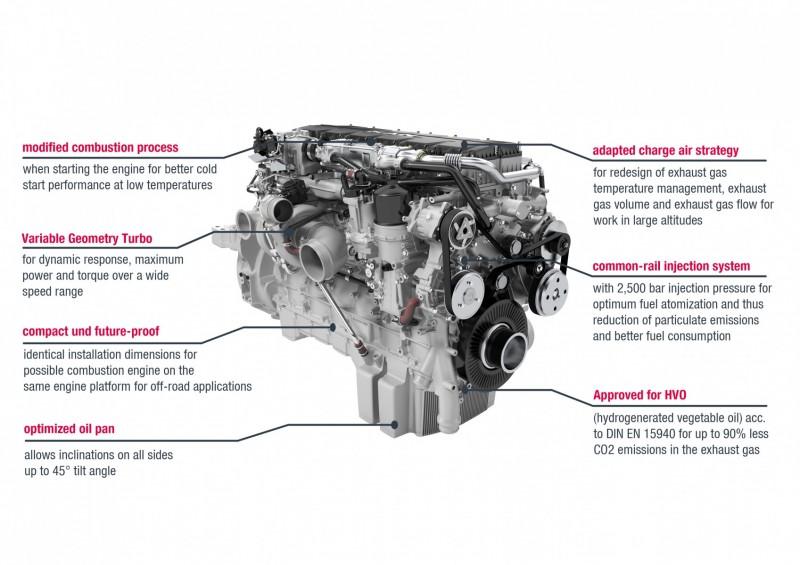 modified combustion process
when starting the engine for better cold start performance at low temperatures

Variable Geometry Turbo
for dynamic response, maximum power and torque over a wide speed range

compact und future-proof
identical installation dimensions for possible combustion engine on the same engine platform for off-road applications

optimized oil pan
allows inclinations on all sides up to 45° tilt angle

adapted charge air strategy
for redesign of exhaust gas temperature management, exhaust gas volume and exhaust gas flow for work in large altitudes

common-rail injection system
with 2,500 bar injection pressure for optimum fuel atomization and thus reduction of particulate emissions and better fuel consumption

Approved for HVO
(hydrogenerated vegetable oil) acc. to DIN EN 15940 for up to 90% less CO2 emissions in the exhaust gas